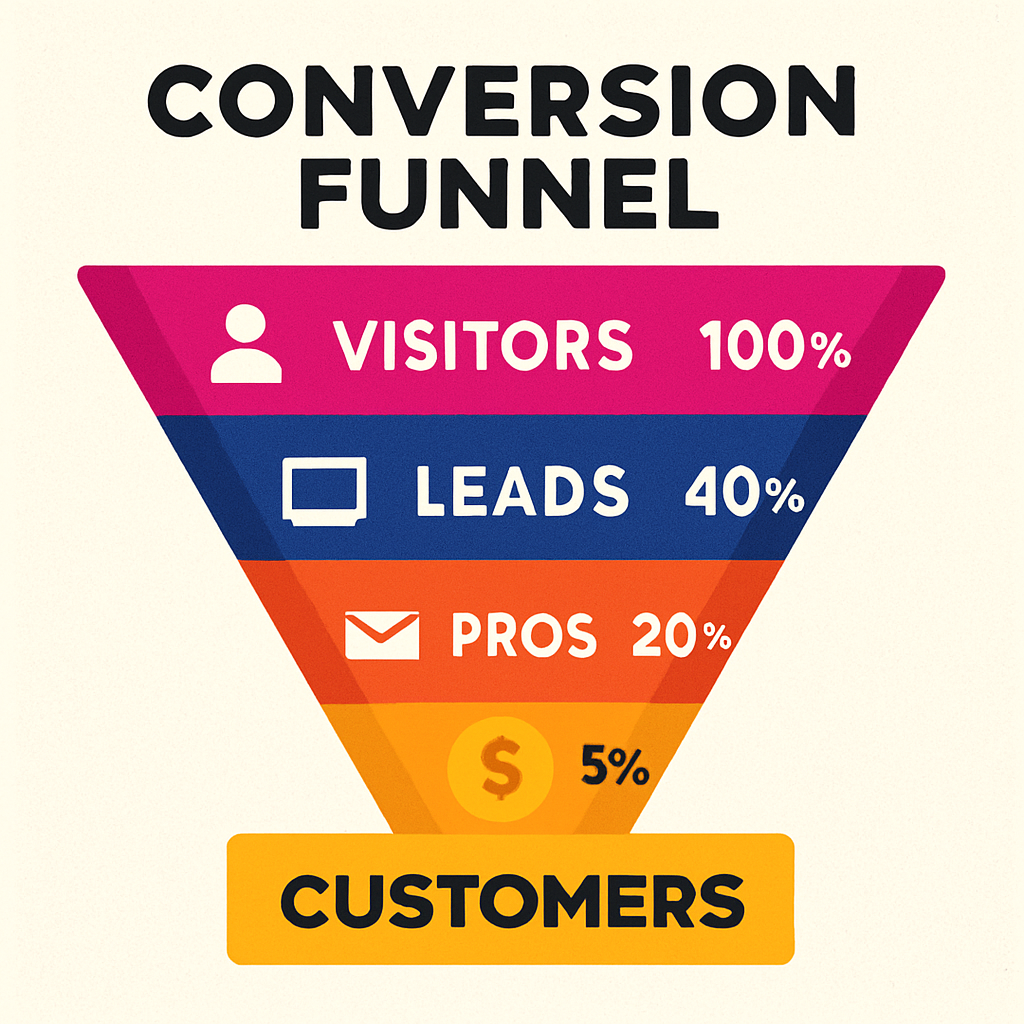 CONVERSION FUNNEL

VISITORS 100%

LEADS 40%

PROS 20%

$ 5%

CUSTOMERS