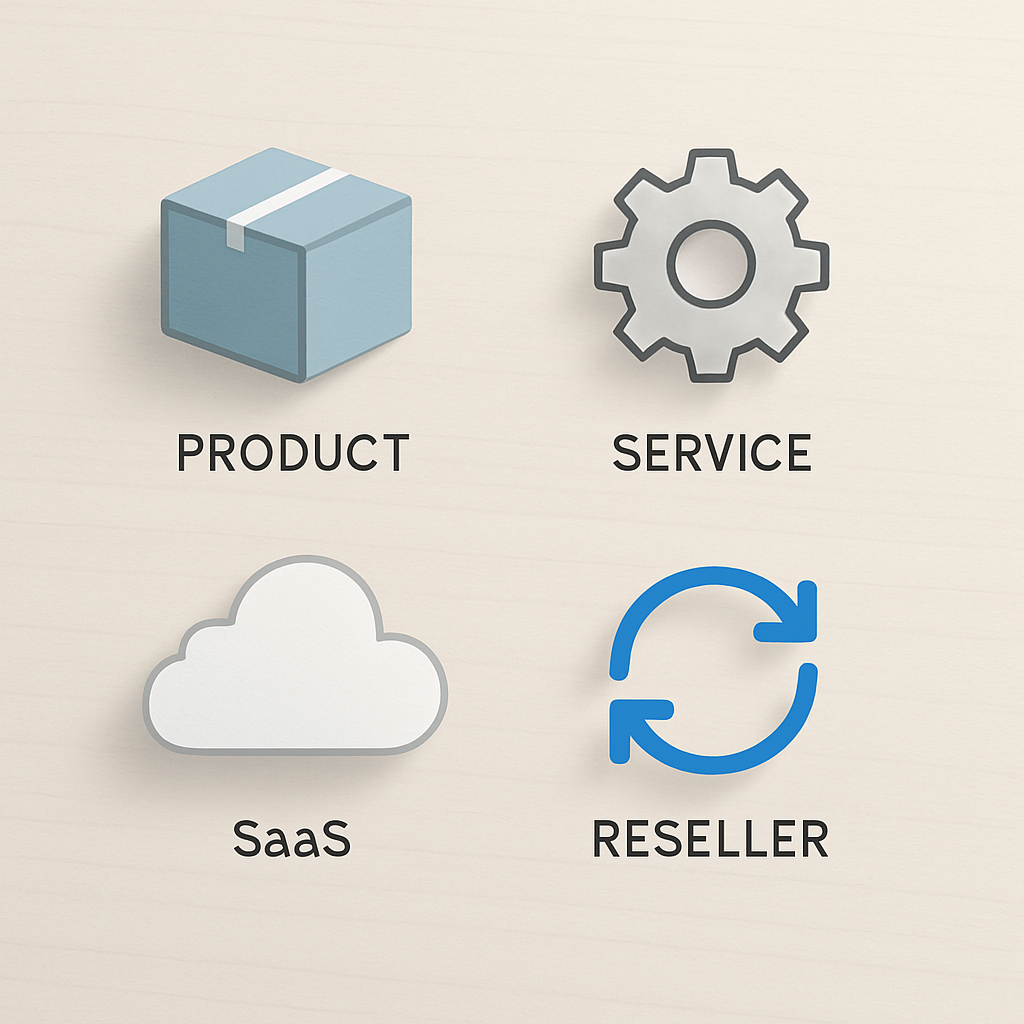 PRODUCT

SERVICE

SaaS

RESELLER