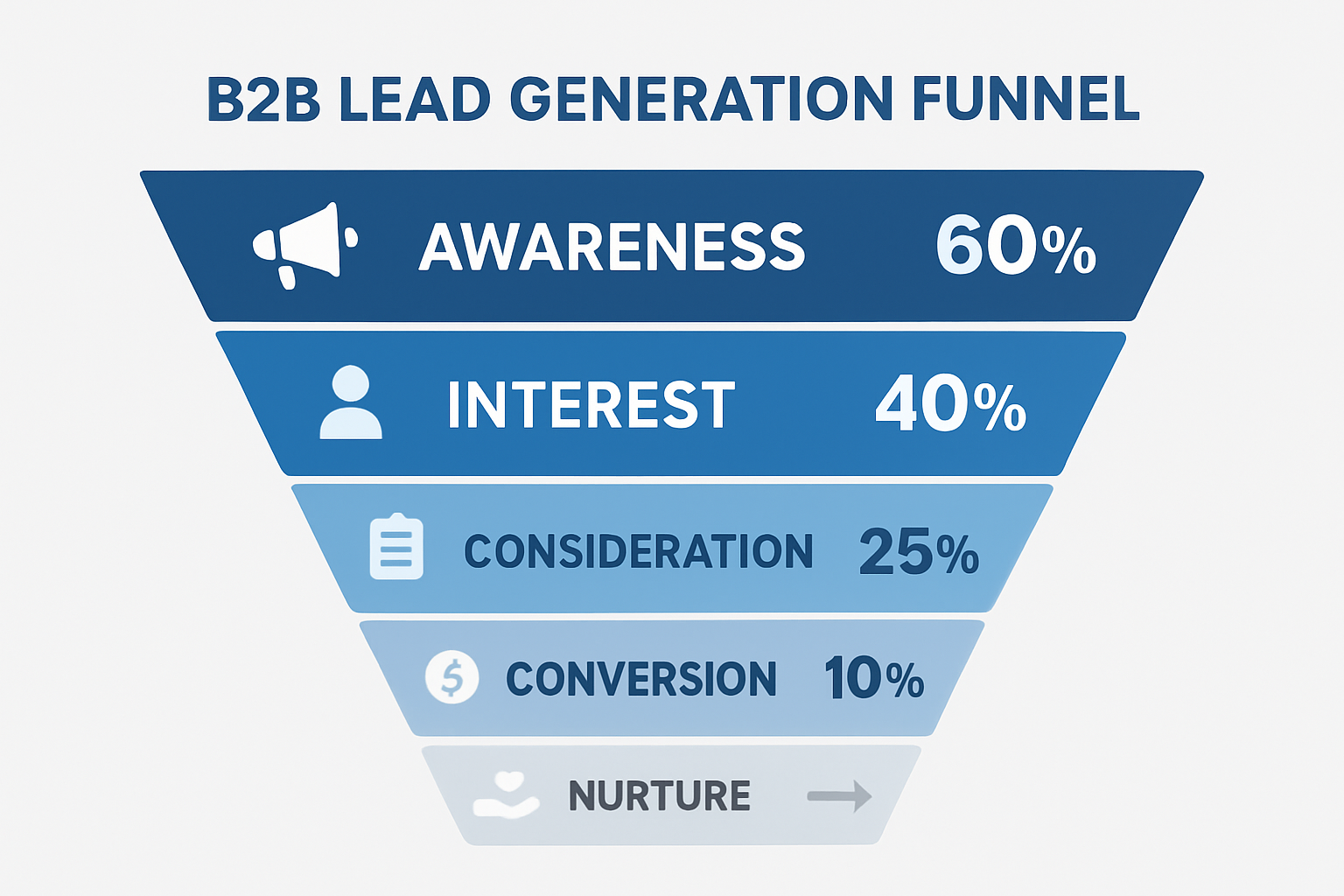 B2B LEAD GENERATION FUNNEL

AWARENESS 60%

INTEREST 40%

CONSIDERATION 25%

CONVERSION 10%

NURTURE