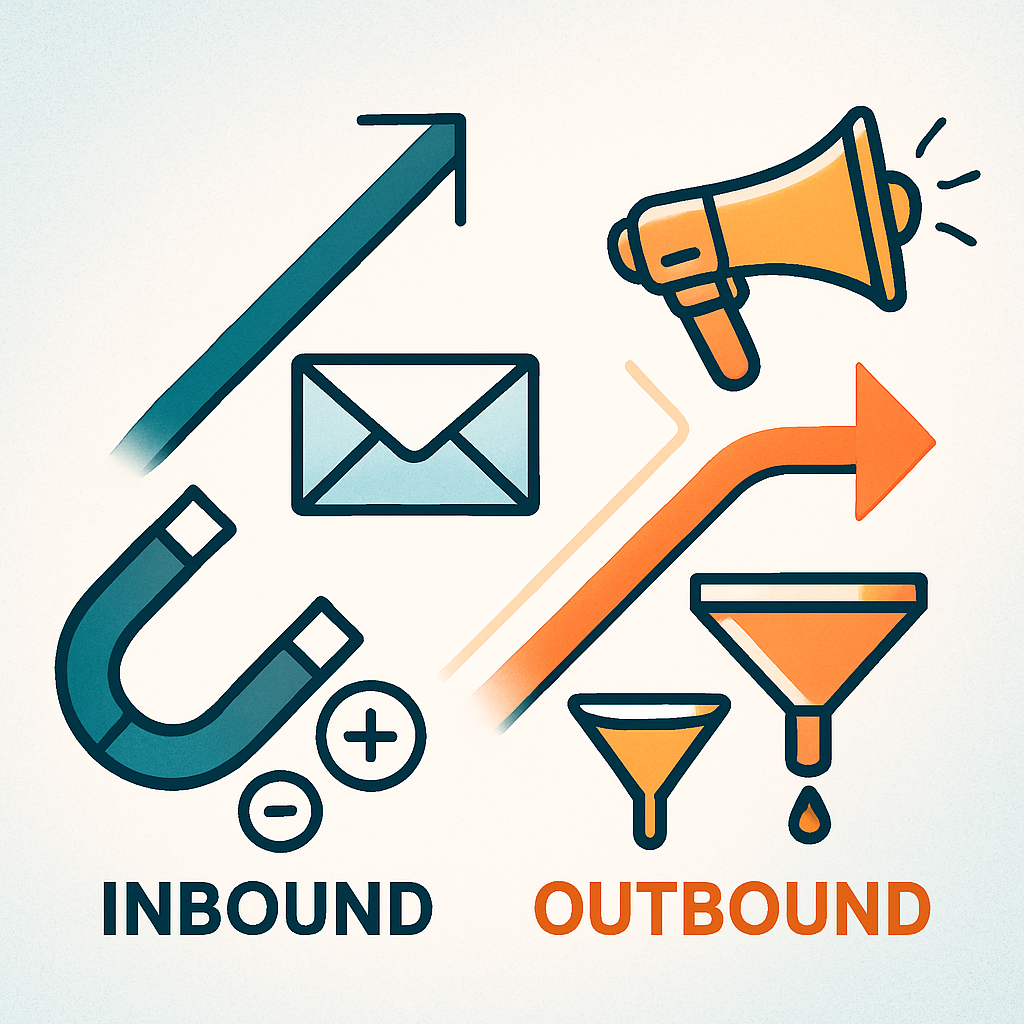 INBOUND OUTBOUND