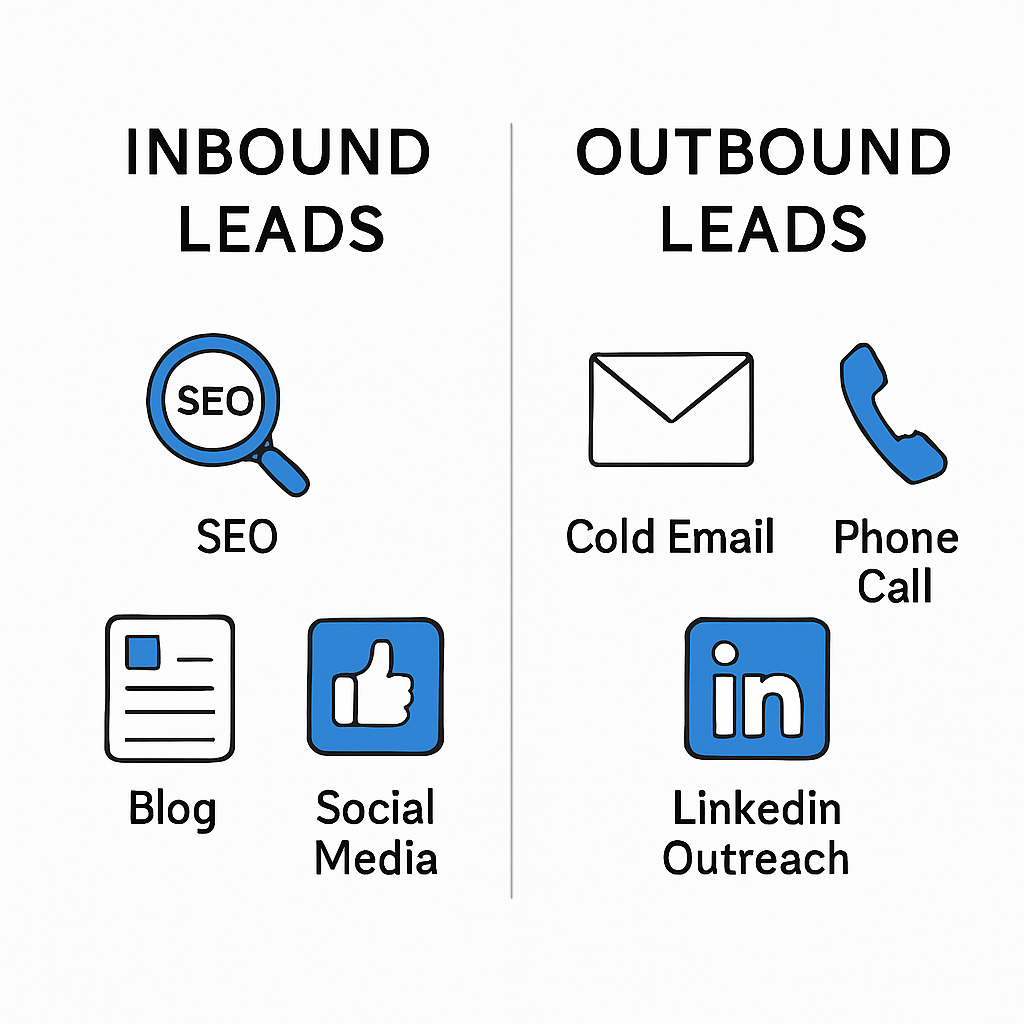 INBOUND LEADS

SEO

SEO

Blog

Social Media

OUTBOUND LEADS

Cold Email

Phone Call

in

Linkedin Outreach